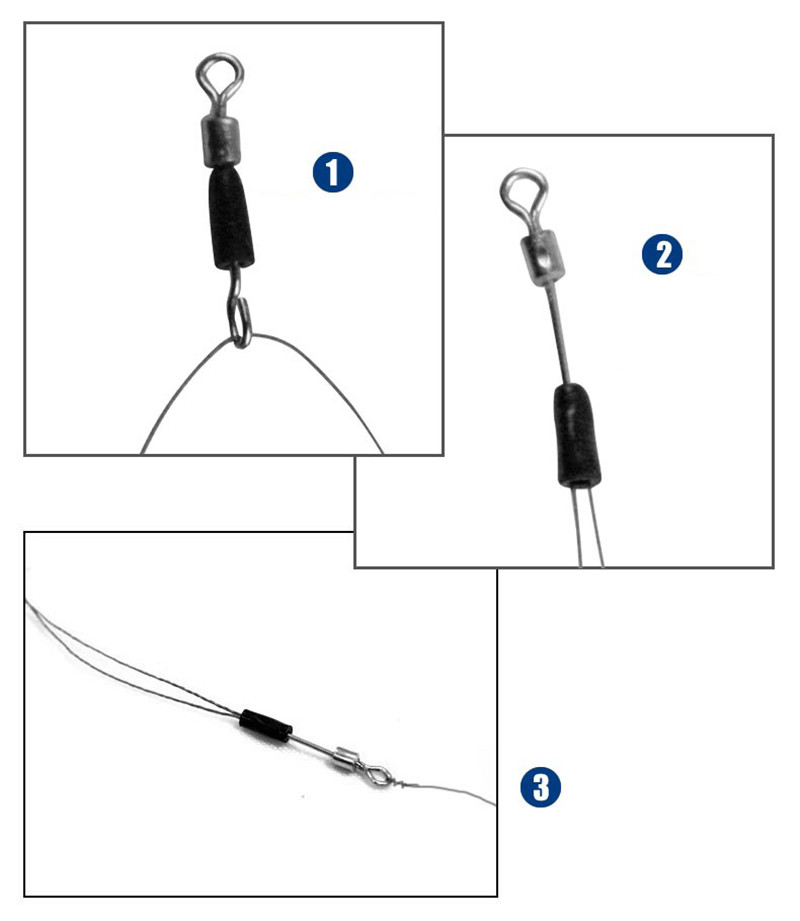 1

2

3