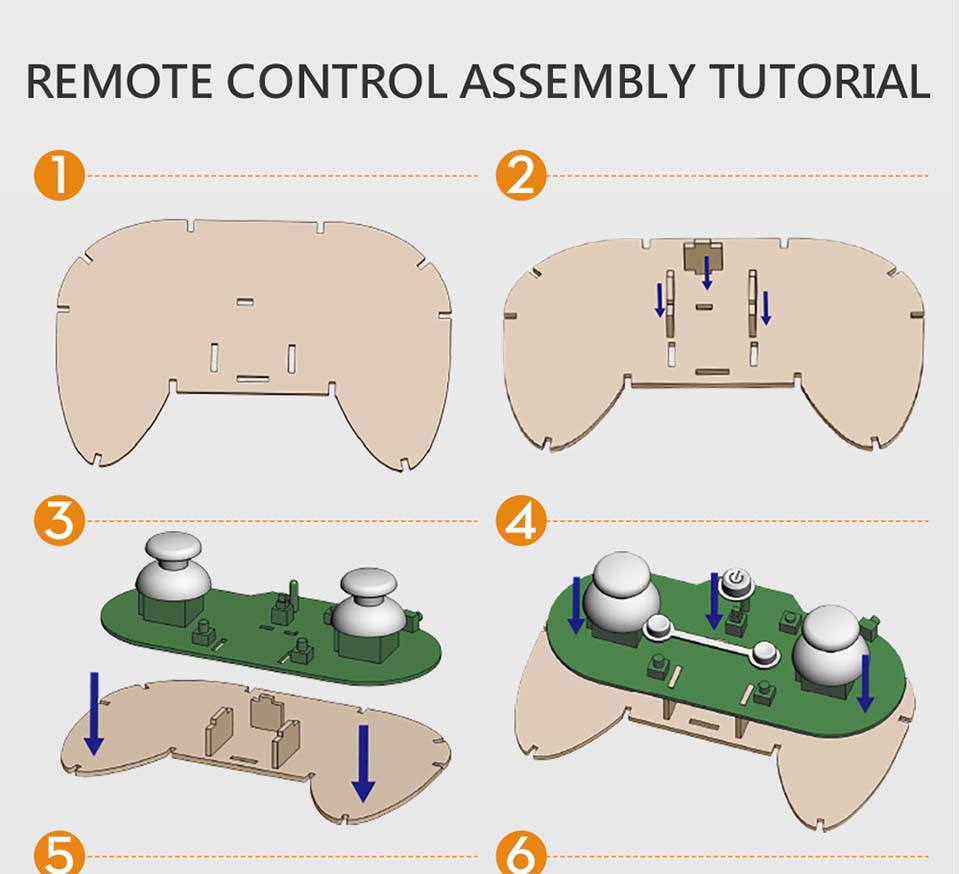 REMOTE CONTROL ASSEMBLY TUTORIAL

1

2

3

4

5

6